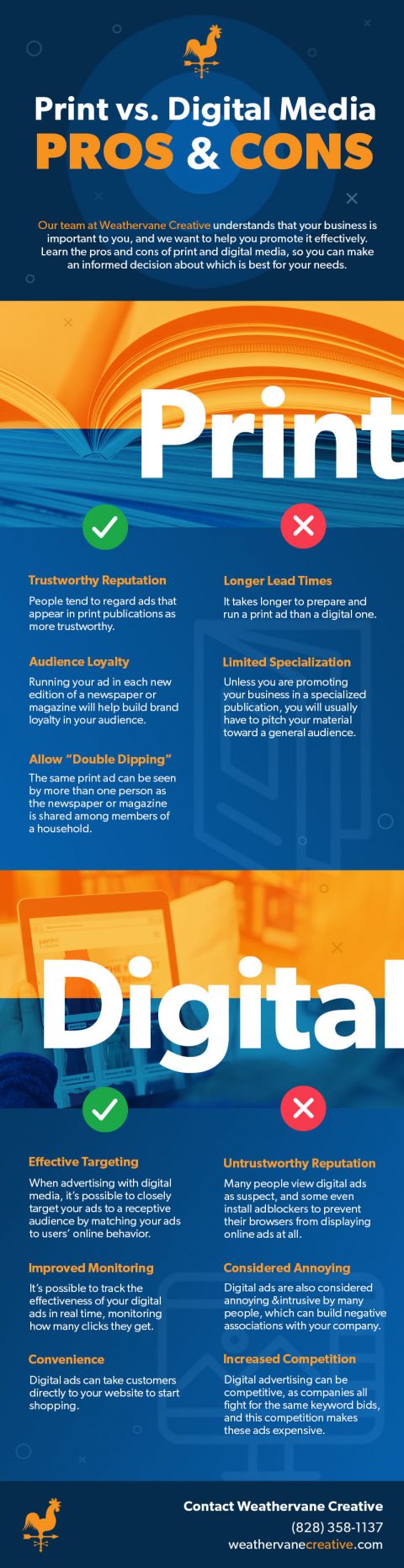 Print vs. Digital Media
PROS & CONS

Our team at Weathervane Creative understands that your business is important to you, and we want to help you promote it effectively. Learn the pros and cons of print and digital media, so you can make an informed decision about which is best for your needs.

Print

Trustworthy Reputation
People tend to regard ads that appear in print publications as more trustworthy.

Audience Loyalty
Running your ad in each new edition of a newspaper or magazine will help build brand loyalty in your audience.

Allow "Double Dipping"
The same print ad can be seen by more than one person as the newspaper or magazine is shared among members of a household.

Longer Lead Times
It takes longer to prepare and run a print ad than a digital one.

Limited Specialization
Unless you are promoting your business in a specialized publication, you will usually have to pitch your material toward a general audience.

Digital

Effective Targeting
When advertising with digital media, it's possible to closely target your ads to a receptive audience by matching your ads to users' online behavior.

Improved Monitoring
It's possible to track the effectiveness of your digital ads in real time, monitoring how many clicks they get.

Convenience
Digital ads can take customers directly to your website to start shopping.

Untrustworthy Reputation
Many people view digital ads as suspect, and some even install adblockers to prevent their browsers from displaying online ads at all.

Considered Annoying
Digital ads are also considered annoying &intrusive by many people, which can build negative associations with your company.

Increased Competition
Digital advertising can be competitive, as companies all fight for the same keyword bids, and this competition makes these ads expensive.

Contact Weathervane Creative
(828) 358-1137
weathervanecreative.com